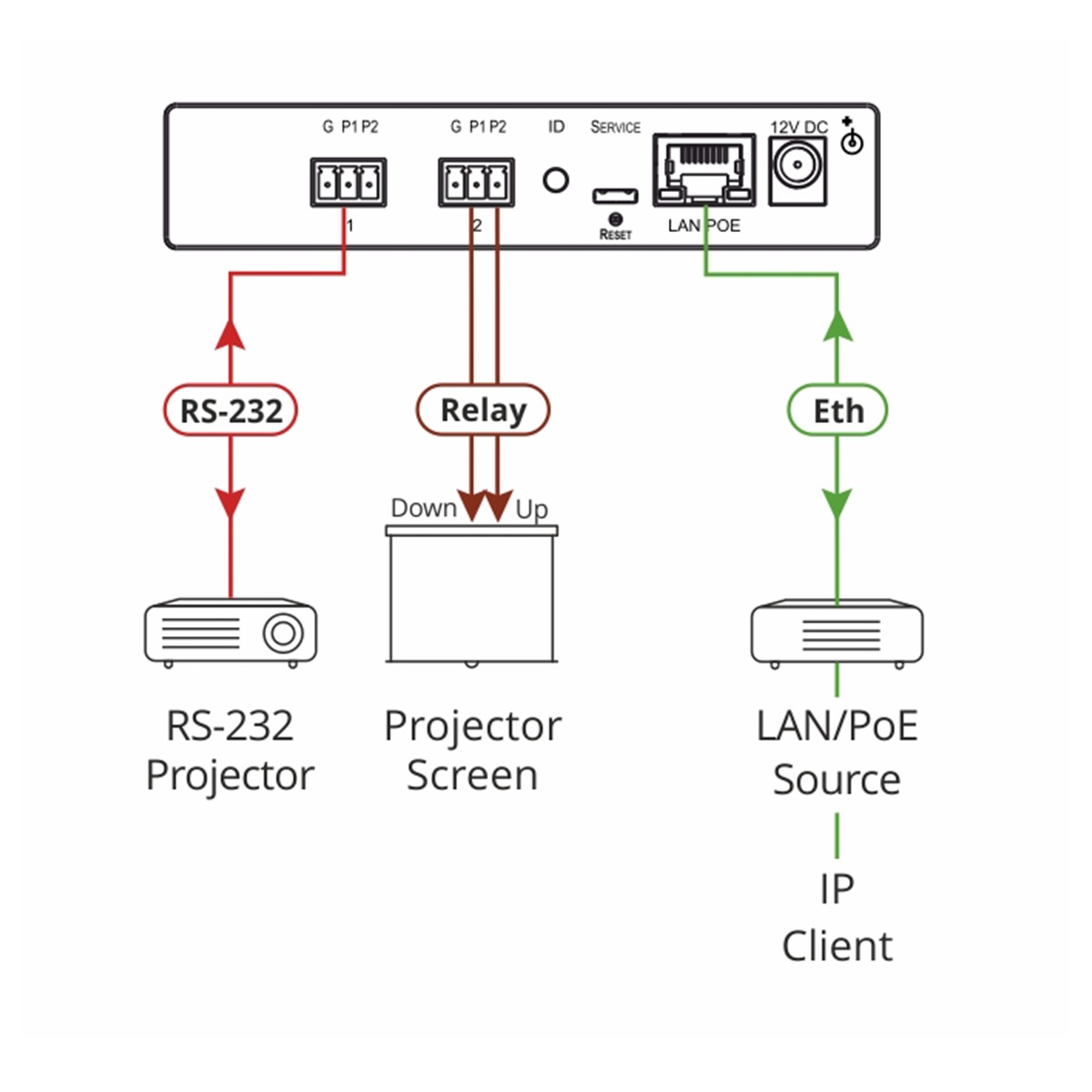 G P1 P2
G P1 P2
ID
SERVICE
12V DC
1
2
RESET
LAN POE

RS-232
Relay
Eth

Down
Up

RS-232 Projector
Projector Screen
LAN/PoE Source
IP Client